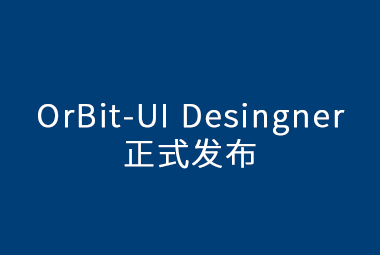 OrBit-UI Desingner
正式发布